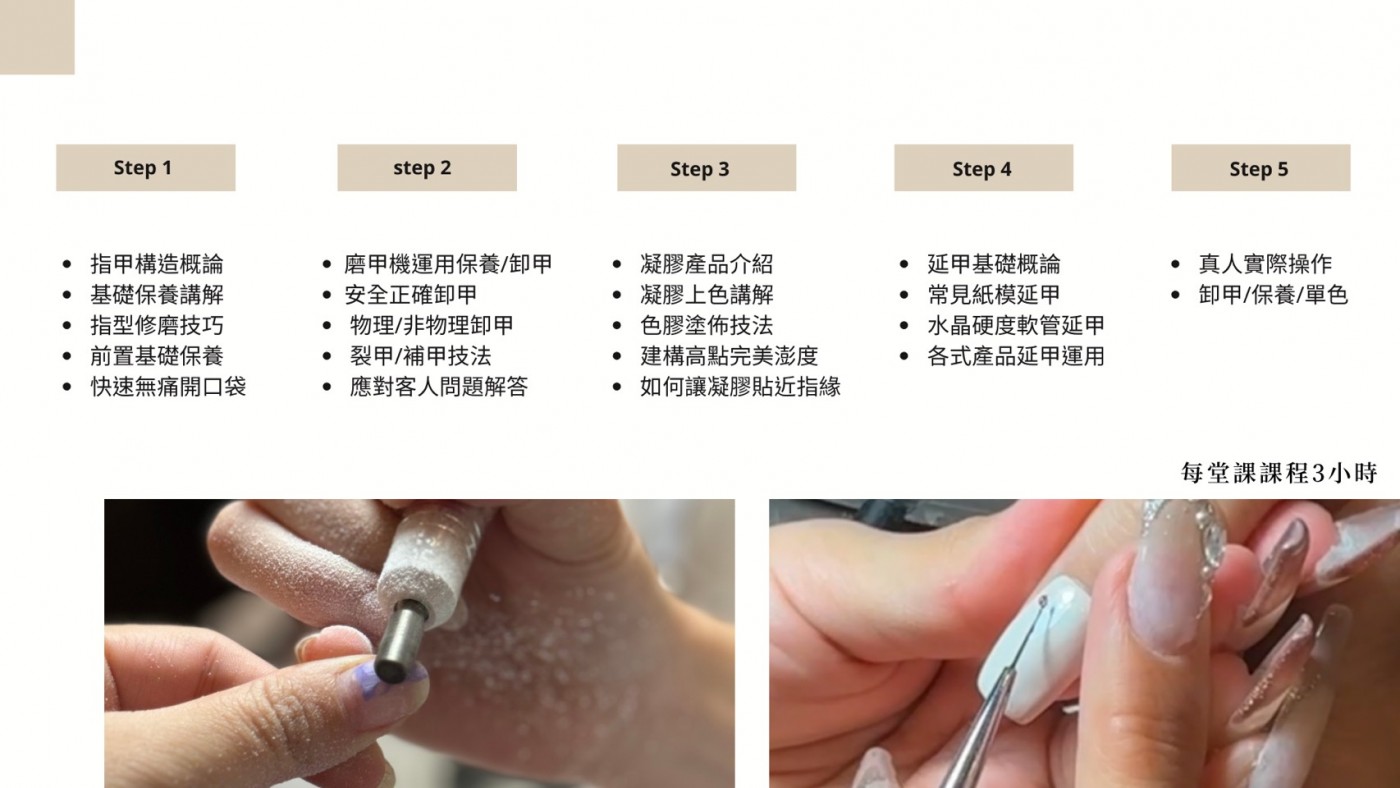 Step 1

- 指甲構造概論
- 基礎保養講解
- 指型修磨技巧
- 前置基礎保養
- 快速無痛開口袋

step 2

- 磨甲機運用保養/卸甲
- 安全正確卸甲
- 物理/非物理卸甲
- 裂甲/補甲技法
- 應對客人問題解答

Step 3

- 凝膠產品介紹
- 凝膠上色講解
- 色膠塗佈技法
- 建構高點完美澎度
- 如何讓凝膠貼近指緣

Step 4

- 延甲基礎概論
- 常見紙模延甲
- 水晶硬度軟管延甲
- 各式產品延甲運用

Step 5

- 真人實際操作
- 卸甲/保養/單色

每堂課課程3小時